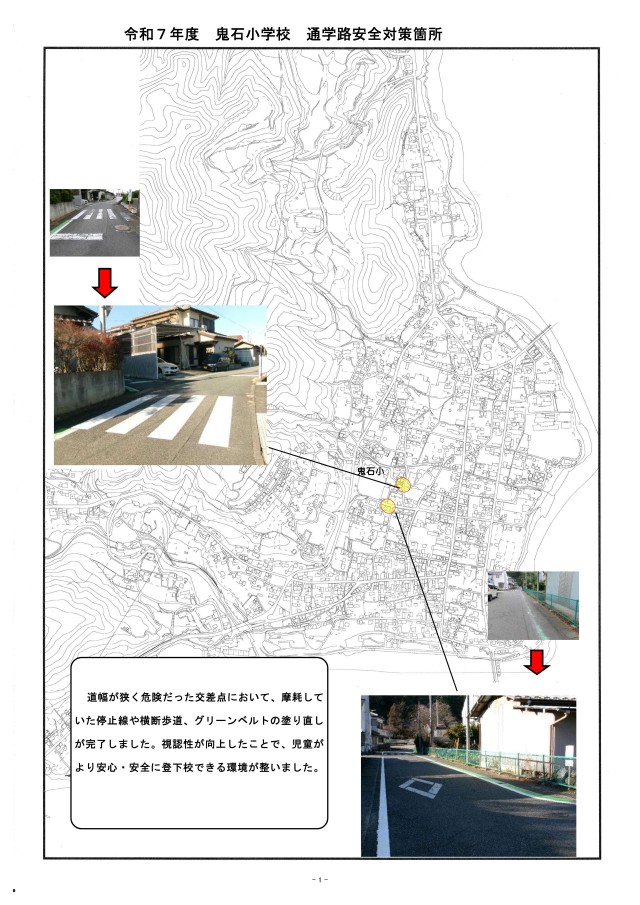 令和７年度　鬼石小学校　通学路安全対策箇所

鬼石小

道幅が狭く危険だった交差点において、摩耗していた停止線や横断歩道、グリーンベルトの塗り直しが完了しました。視認性が向上したことで、児童がより安心・安全に登下校できる環境が整いました。

- 1 -